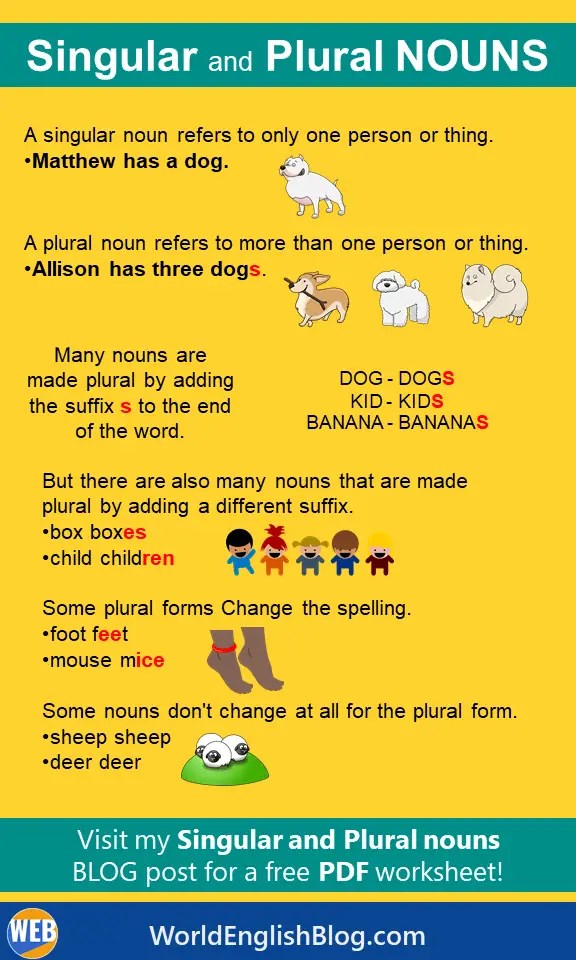 Singular and Plural NOUNS

A singular noun refers to only one person or thing.
•Matthew has a dog.

A plural noun refers to more than one person or thing.
•Allison has three dogs.

Many nouns are made plural by adding the suffix s to the end of the word.

DOG - DOGS
KID - KIDS
BANANA - BANANAS

But there are also many nouns that are made plural by adding a different suffix.
•box boxes
•child children

Some plural forms Change the spelling.
•foot feet
•mouse mice

Some nouns don't change at all for the plural form.
•sheep sheep
•deer deer

Visit my Singular and Plural nouns BLOG post for a free PDF worksheet!

WEB

WorldEnglishBlog.com